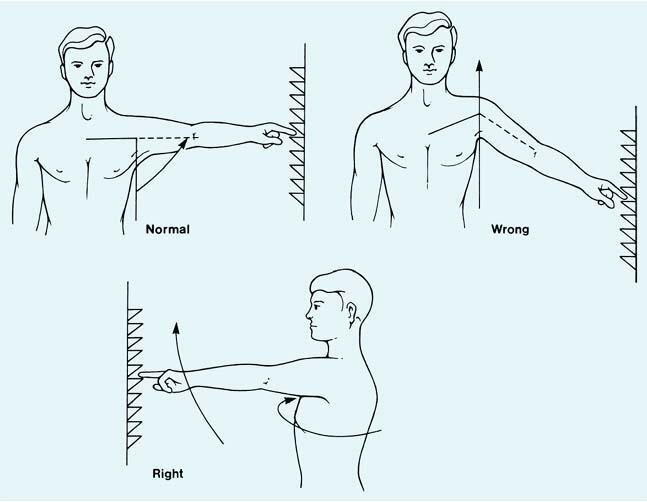 Normal

Wrong

Right